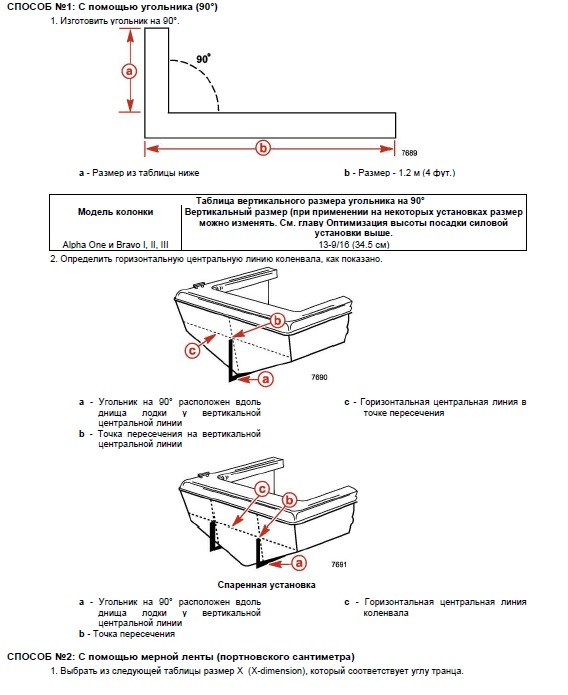 СПОСОБ №1: С помощью угольника (90°)

1. Изготовить угольник на 90°.

a

90°

b

7689

a - Размер из таблицы ниже

b - Размер - 1.2 м (4 фут.)

| Модель колонки | Таблица вертикального размера угольника на 90° Вертикальный размер (при применении на некоторых установках размер можно изменять. См. главу Оптимизация высоты посадки силовой установки выше. |
|---|---|
| Alpha One и Bravo I, II, III | 13-9/16 (34.5 см) |

2. Определить горизонтальную центральную линию коленвала, как показано.

b

c

a

7690

a - Угольник на 90° расположен вдоль днища лодки у вертикальной центральной линии

b - Точка пересечения на вертикальной центральной линии

c - Горизонтальная центральная линия в точке пересечения

c

b

a

7691

Спаренная установка

a - Угольник на 90° расположен вдоль днища лодки у вертикальной центральной линии

b - Точка пересечения

c - Горизонтальная центральная линия коленвала

СПОСОБ №2: С помощью мерной ленты (портновского сантиметра)

1. Выбрать из следующей таблицы размер X (X-dimension), который соответствует углу транца.