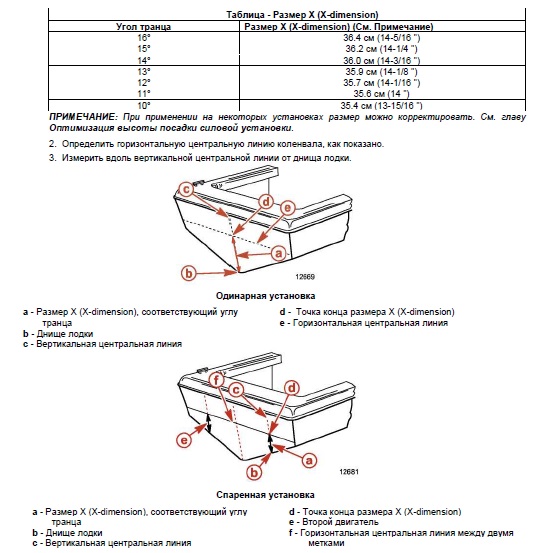 Таблица - Размер X (X-dimension)

| Угол транца | Размер X (X-dimension) (См. Примечание) |
|---|---|
| 16° | 36.4 см (14-5/16 ") |
| 15° | 36.2 см (14-1/4 ") |
| 14° | 36.0 см (14-3/16 ") |
| 13° | 35.9 см (14-1/8 ") |
| 12° | 35.7 см (14-1/16 ") |
| 11° | 35.6 см (14 ") |
| 10° | 35.4 см (13-15/16 ") |

ПРИМЕЧАНИЕ: При применении на некоторых установках размер можно корректировать. См. главу Оптимизация высоты посадки силовой установки.

2. Определить горизонтальную центральную линию коленвала, как показано.

3. Измерить вдоль вертикальной центральной линии от днища лодки.

c
d
e
a
b
12669

Одинарная установка

a - Размер X (X-dimension), соответствующий углу транца
b - Днище лодки
c - Вертикальная центральная линия
d - Точка конца размера X (X-dimension)
e - Горизонтальная центральная линия

f
c
d
e
a
b
12681

Спаренная установка

a - Размер X (X-dimension), соответствующий углу транца
b - Днище лодки
c - Вертикальная центральная линия
d - Точка конца размера X (X-dimension)
e - Второй двигатель
f - Горизонтальная центральная линия между двумя метками