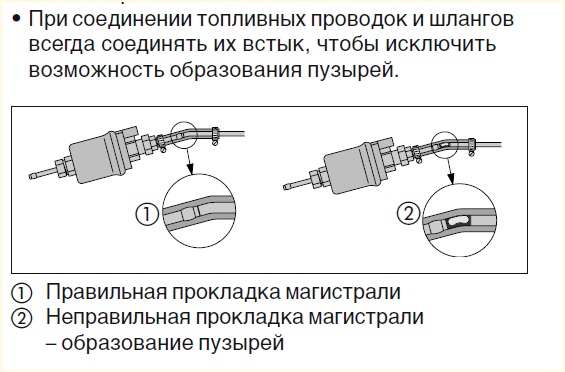 • При соединении топливных проводок и шлангов всегда соединять их встык, чтобы исключить возможность образования пузырей.

①

②

① Правильная прокладка магистрали
② Неправильная прокладка магистрали – образование пузырей