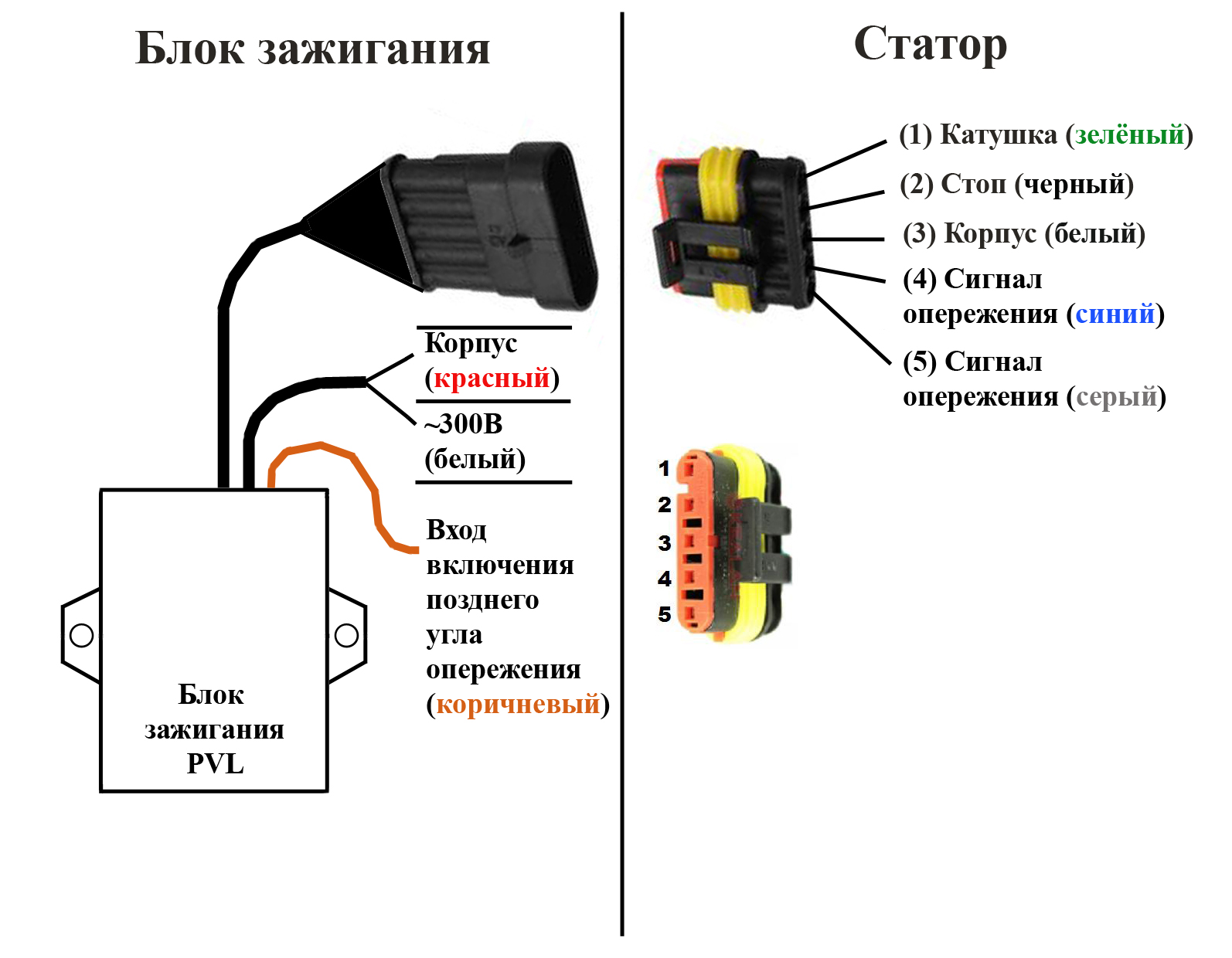 Блок зажигания

Корпус (красный)

~300В (белый)

Вход включения позднего угла опережения (коричневый)

Блок зажигания PVL

Статор

(1) Катушка (зелёный)

(2) Стоп (черный)

(3) Корпус (белый)

(4) Сигнал опережения (синий)

(5) Сигнал опережения (серый)

1
2
3
4
5