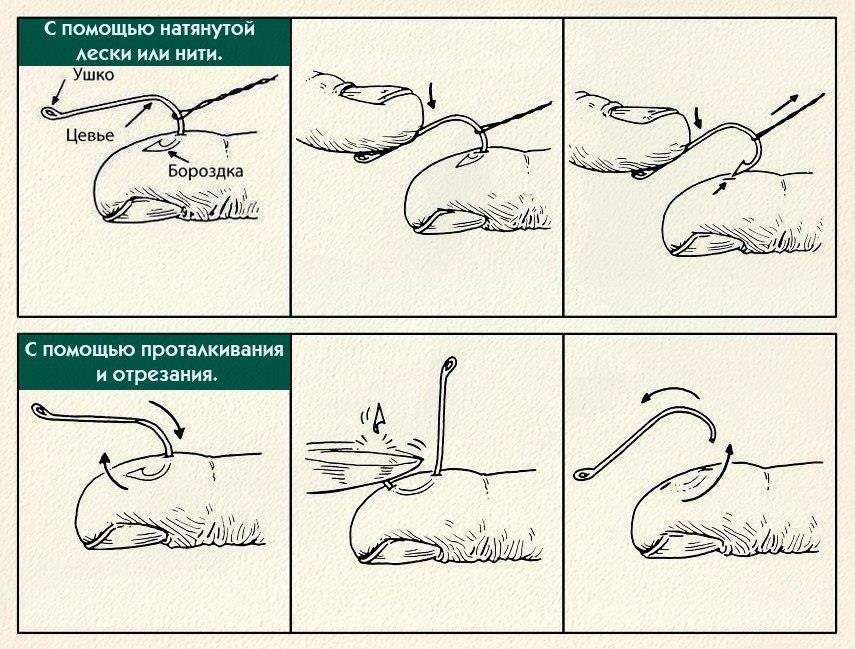 С помощью натянутой лески или нити.

Ушко

Цевье

Бороздка

С помощью проталкивания и отрезания.