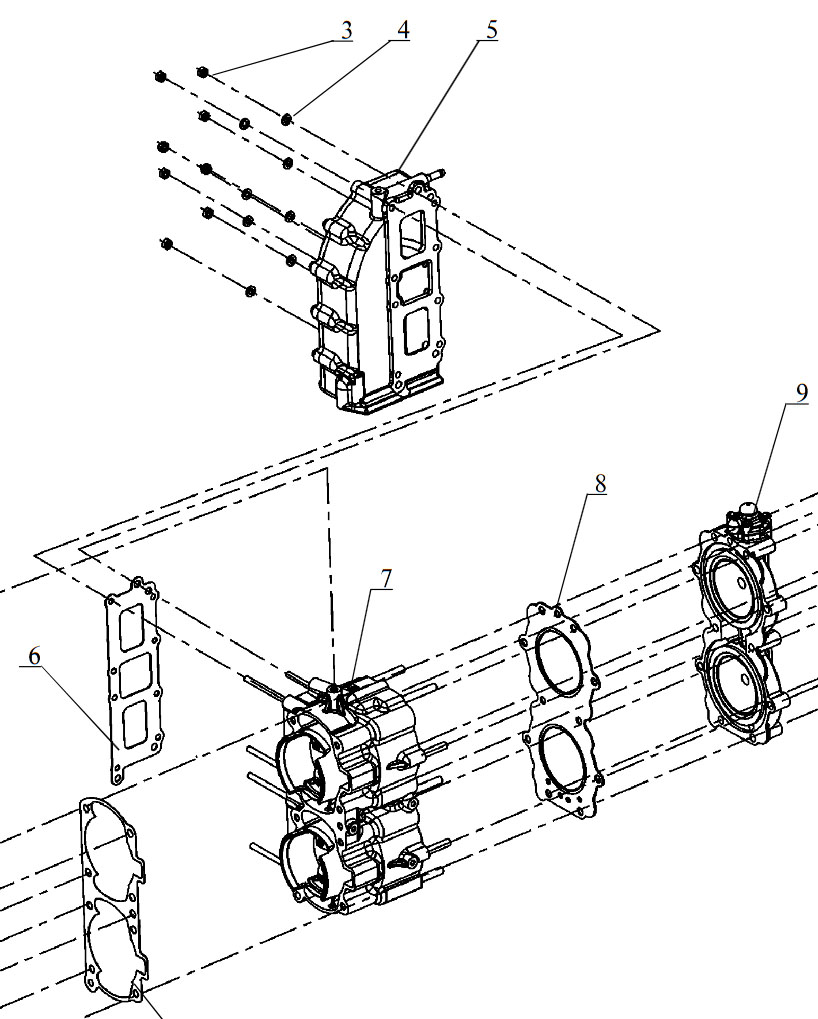 3
4
5
9
8
7
6