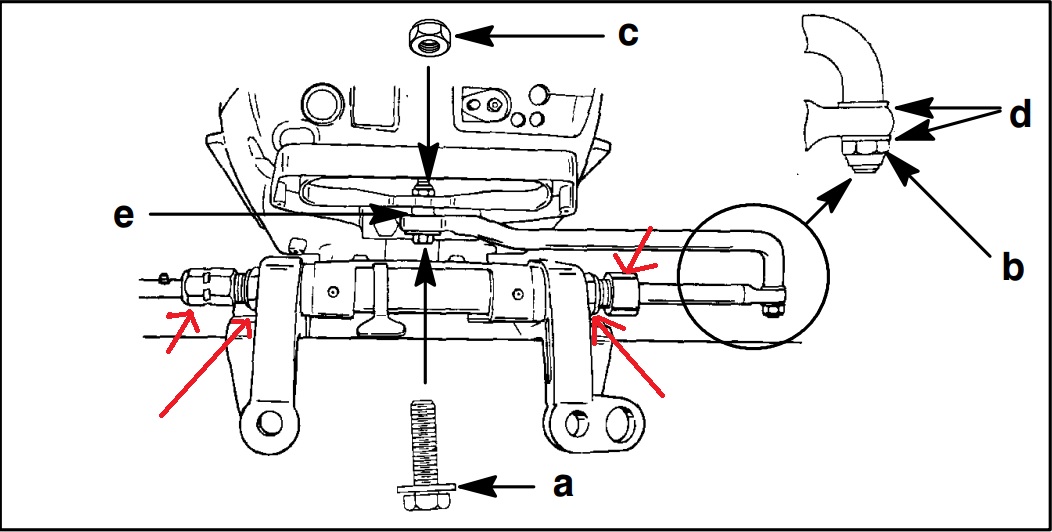 c
d
e
b
a