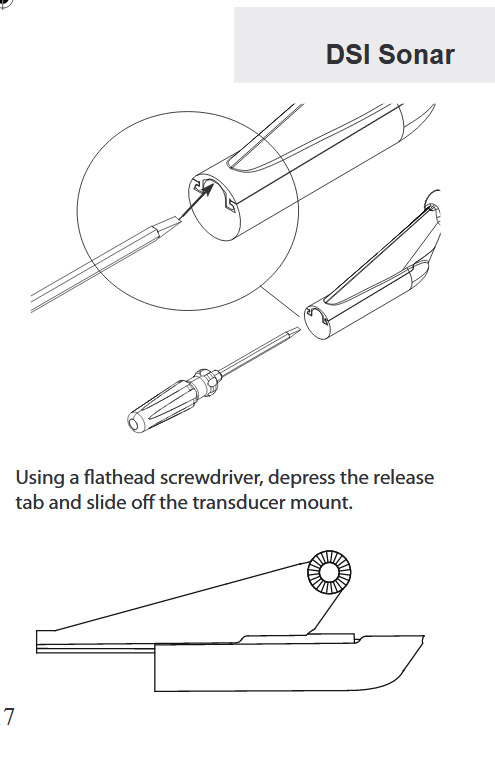 DSI Sonar

Using a flathead screwdriver, depress the release tab and slide off the transducer mount.

7