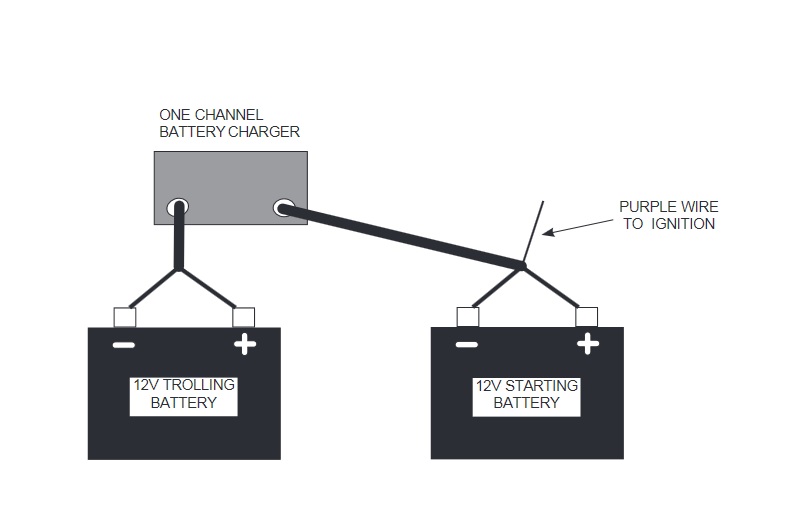 ONE CHANNEL
BATTERY CHARGER

PURPLE WIRE
TO IGNITION

−
+
12V TROLLING
BATTERY

−
+
12V STARTING
BATTERY