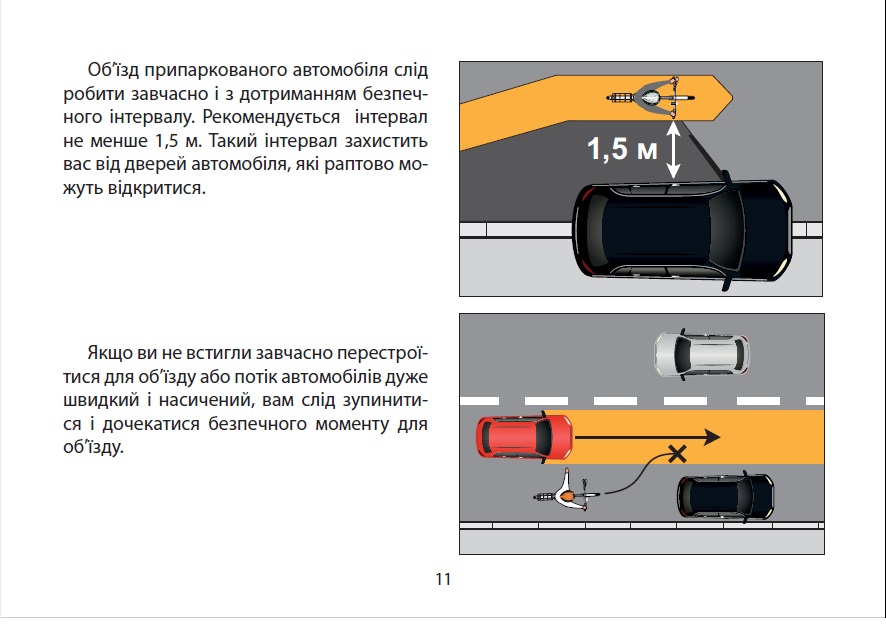 Об'їзд припаркованого автомобіля слід робити завчасно і з дотриманням безпечного інтервалу. Рекомендується інтервал не менше 1,5 м. Такий інтервал захистить вас від дверей автомобіля, які раптово можуть відкритися.

1,5 м

Якщо ви не встигли завчасно перестроїтися для об'їзду або потік автомобілів дуже швидкий і насичений, вам слід зупинитися і дочекатися безпечного моменту для об'їзду.

11