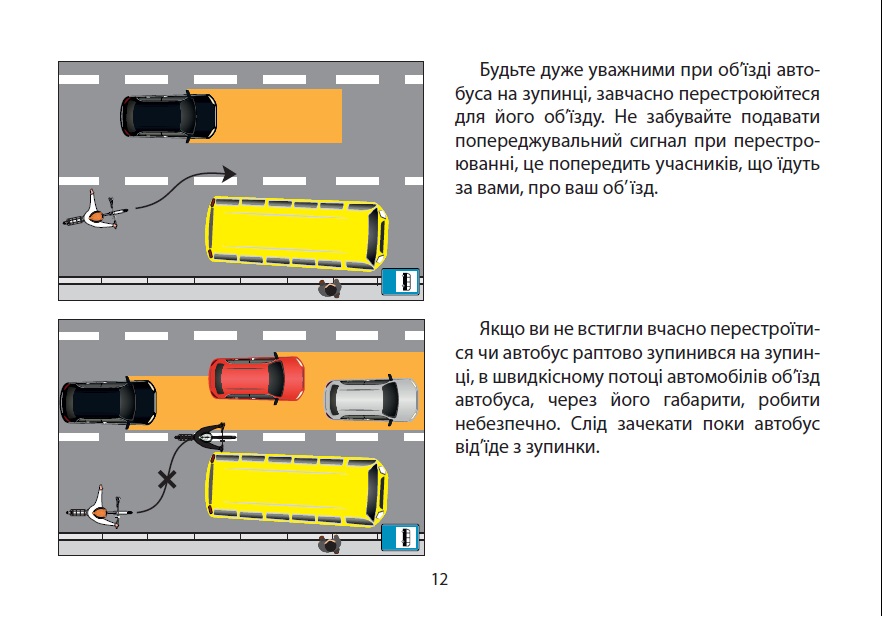 Будьте дуже уважними при об'їзді автобуса на зупинці, завчасно перестроюйтеся для його об'їзду. Не забувайте подавати попереджувальний сигнал при перестроюванні, це попередить учасників, що їдуть за вами, про ваш об'їзд.

Якщо ви не встигли вчасно перестроїтися чи автобус раптово зупинився на зупинці, в швидкісному потоці автомобілів об'їзд автобуса, через його габарити, робити небезпечно. Слід зачекати поки автобус від'їде з зупинки.

12