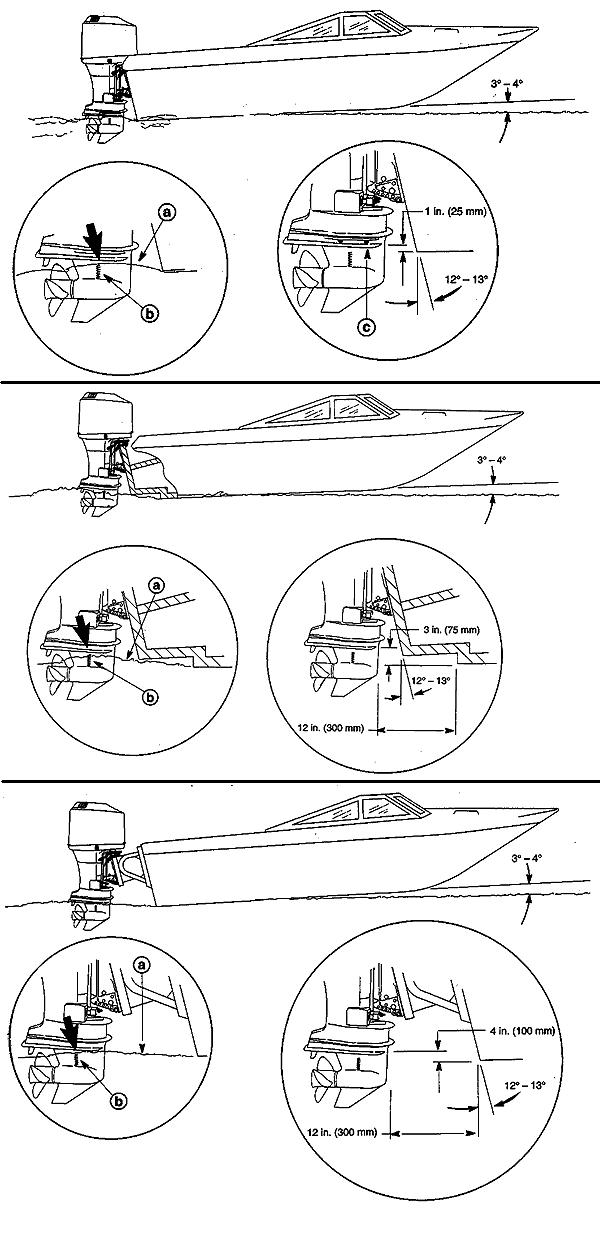 3° – 4°

a

b

1 in. (25 mm)

12° – 13°

c

3° – 4°

a

b

3 in. (75 mm)

12° – 13°

12 in. (300 mm)

3° – 4°

a

b

4 in. (100 mm)

12° – 13°

12 in. (300 mm)