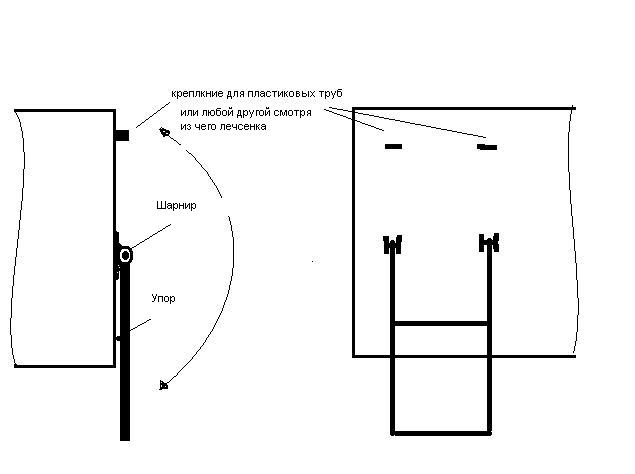 креплкние для пластиковых труб
или любой другой смотря
из чего лечсенка

Шарнир

Упор