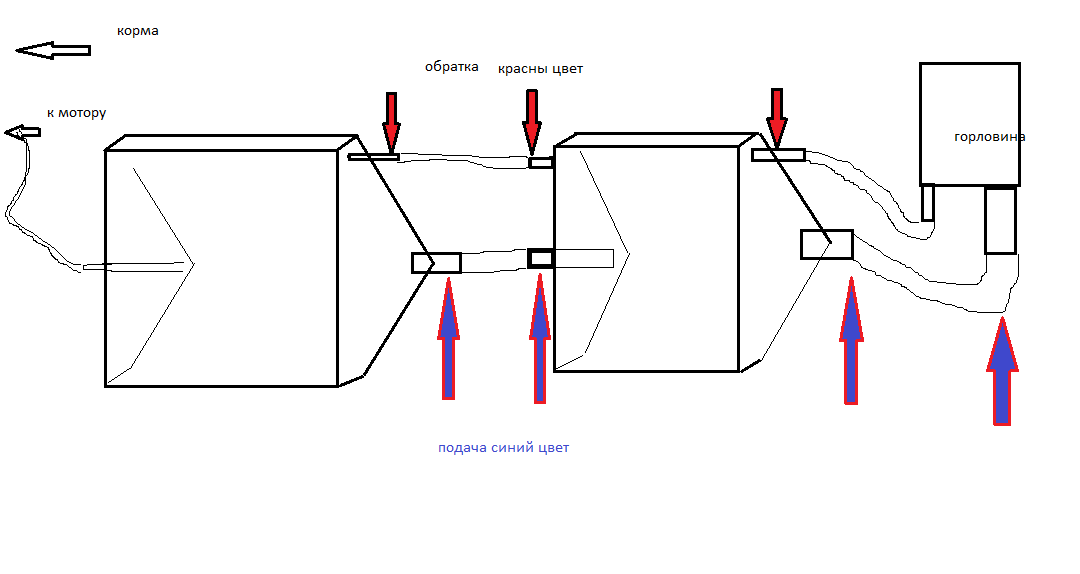 корма

к мотору

обратка

красны цвет

горловина

подача синий цвет