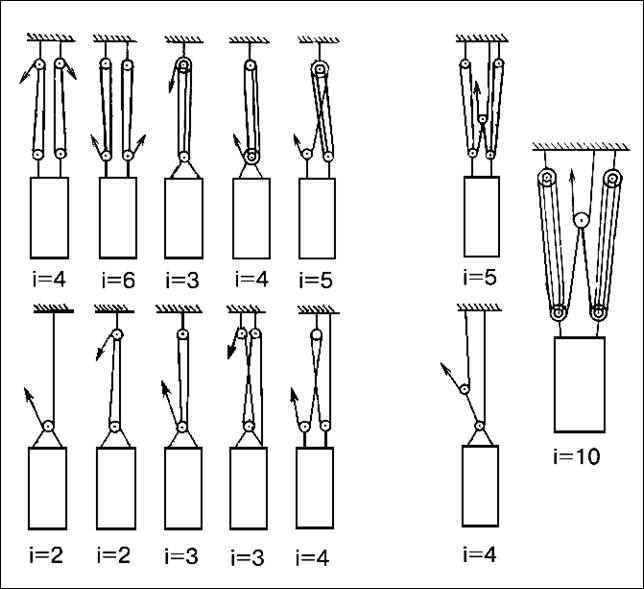 i=4 i=6 i=3 i=4 i=5

i=5

i=2 i=2 i=3 i=3 i=4

i=4

i=10