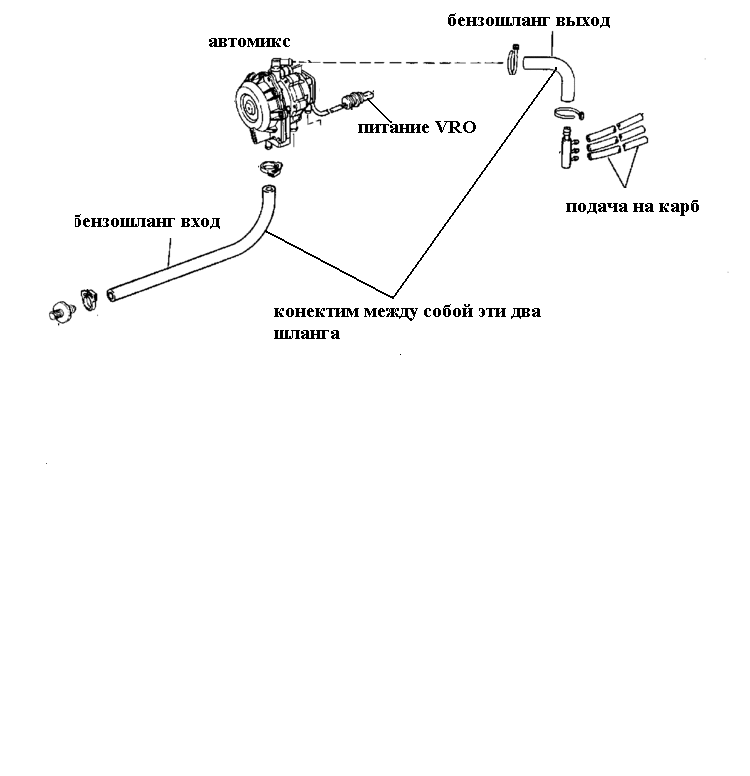 бензошланг выход

автомикс

питание VRO

подача на карб

бензошланг вход

конектим между собой эти два шланга