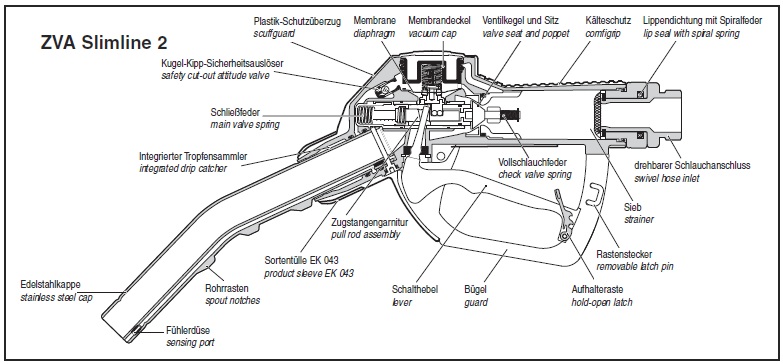 ZVA Slimline 2

Plastik-Schutzüberzug
scuffguard

Membrane
diaphragm

Membrandeckel
vacuum cap

Ventilkegel und Sitz
valve seat and poppet

Kälteschutz
comfigrip

Lippendichtung mit Spiralfeder
lip seal with spiral spring

Kugel-Kipp-Sicherheitsauslöser
safety cut-out attitude valve

Schließfeder
main valve spring

Integrierter Tropfensammler
integrated drip catcher

Vollschlauchfeder
check valve spring

drehbarer Schlauchanschluss
swivel hose inlet

Sieb
strainer

Zugstangengarnitur
pull rod assembly

Sortentülle EK 043
product sleeve EK 043

Rastenstecker
removable latch pin

Edelstahlkappe
stainless steel cap

Rohrrasten
spout notches

Schalthebel
lever

Bügel
guard

Aufhalteraste
hold-open latch

Fühlerdüse
sensing port