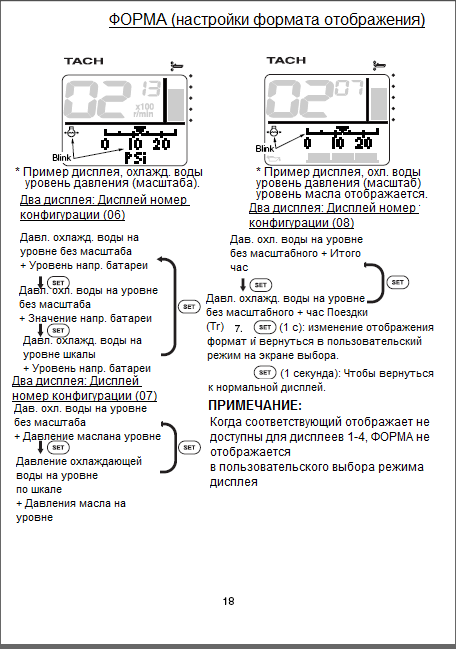 ФОРМА (настройки формата отображения)

TACH

02 13 x100 r/min

0 10 20

PSi

Blink

* Пример дисплея, охлажд. воды уровень давления (масштаба).

Два дисплея: Дисплей номер конфигурации (06)

Давл. охлажд. воды на уровне без масштаба + Уровень напр. батареи

SET

Давл. охл. воды на уровне без масштаба + Значение напр. батареи

SET

Давл. охлажд. воды на уровне шкалы + Уровень напр. батареи

SET

Два дисплея: Дисплей номер конфигурации (07)

Дав. охл. воды на уровне без масштаба + Давление маслана уровне

SET

Давление охлаждающей воды на уровне по шкале + Давления масла на уровне

SET

TACH

02 07

0 10 20

Blink

* Пример дисплея, охл. воды уровень давления (масштаб) уровень масла отображается.

Два дисплея: Дисплей номер конфигурации (08)

Дав. охл. воды на уровне без масштабного + Итого час

SET

SET

Давл. охлажд. воды на уровне без масштабного + час Поездки (Tr)

7. SET (1 с): изменение отображения формат и вернуться в пользовательский режим на экране выбора.

SET (1 секунда): Чтобы вернуться к нормальной дисплей.

ПРИМЕЧАНИЕ:

Когда соответствующий отображает не доступны для дисплеев 1-4, ФОРМА не отображается
в пользовательского выбора режима дисплея

18