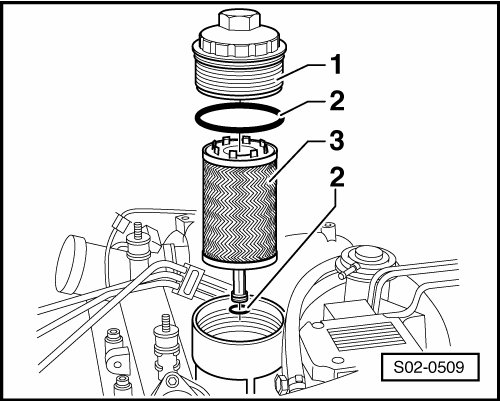 1
2
3
2
S02-0509