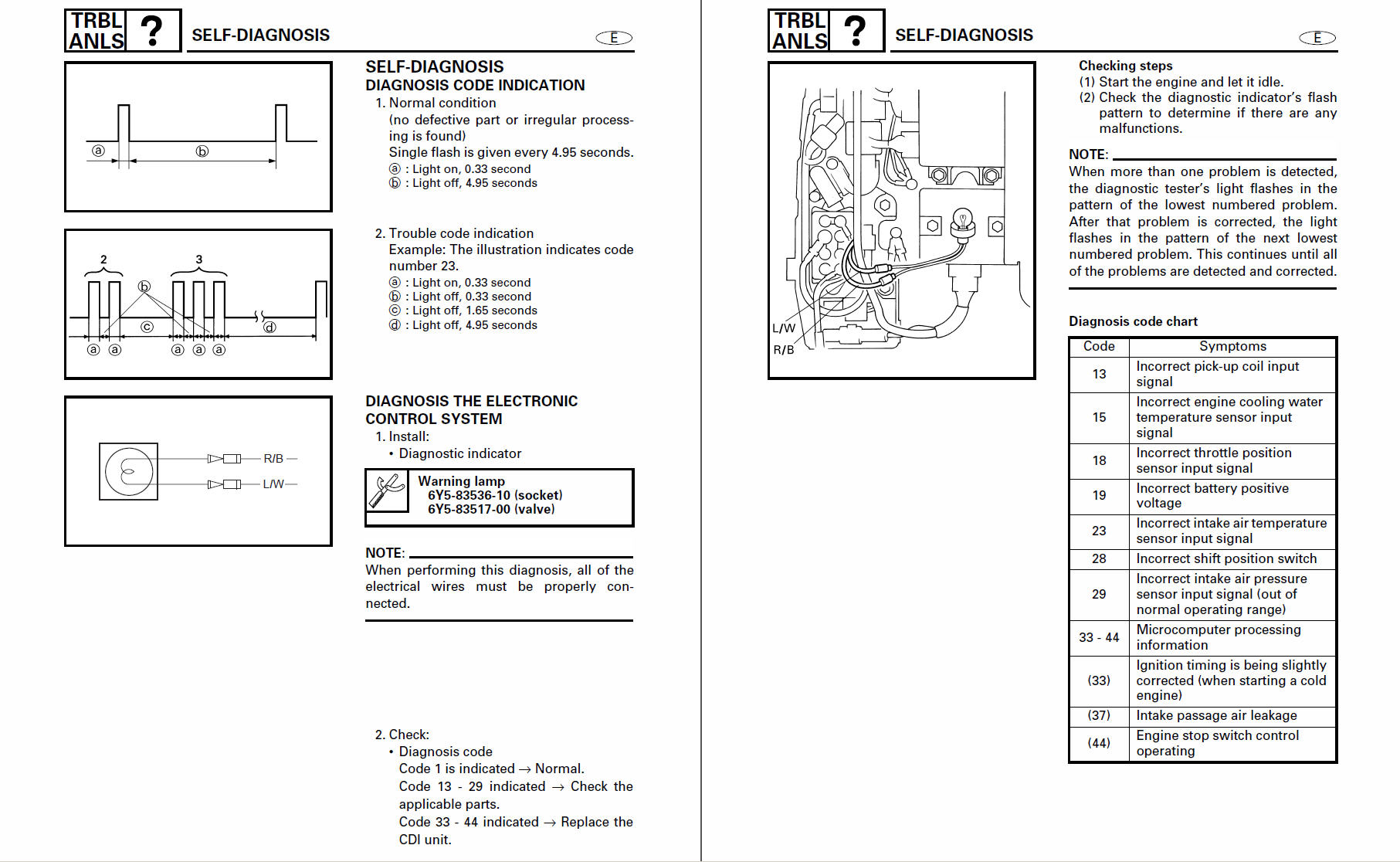 TRBL ANLS ?

SELF-DIAGNOSIS

E

ⓐ ⓑ

2 3 ⓑ ⓒ ⓓ ⓐ ⓐ ⓐ ⓐ ⓐ

R/B
L/W

SELF-DIAGNOSIS
DIAGNOSIS CODE INDICATION

1. Normal condition
(no defective part or irregular processing is found)
Single flash is given every 4.95 seconds.
ⓐ : Light on, 0.33 second
ⓑ : Light off, 4.95 seconds

2. Trouble code indication
Example: The illustration indicates code number 23.
ⓐ : Light on, 0.33 second
ⓑ : Light off, 0.33 second
ⓒ : Light off, 1.65 seconds
ⓓ : Light off, 4.95 seconds

DIAGNOSIS THE ELECTRONIC CONTROL SYSTEM
1. Install:
• Diagnostic indicator

Warning lamp
6Y5-83536-10 (socket)
6Y5-83517-00 (valve)

NOTE:
When performing this diagnosis, all of the electrical wires must be properly connected.

2. Check:
• Diagnosis code
Code 1 is indicated → Normal.
Code 13 - 29 indicated → Check the applicable parts.
Code 33 - 44 indicated → Replace the CDI unit.

TRBL ANLS ?

SELF-DIAGNOSIS

E

L/W
R/B

Checking steps
(1) Start the engine and let it idle.
(2) Check the diagnostic indicator's flash pattern to determine if there are any malfunctions.

NOTE:
When more than one problem is detected, the diagnostic tester's light flashes in the pattern of the lowest numbered problem. After that problem is corrected, the light flashes in the pattern of the next lowest numbered problem. This continues until all of the problems are detected and corrected.

Diagnosis code chart

| Code | Symptoms |
|---|---|
| 13 | Incorrect pick-up coil input signal |
| 15 | Incorrect engine cooling water temperature sensor input signal |
| 18 | Incorrect throttle position sensor input signal |
| 19 | Incorrect battery positive voltage |
| 23 | Incorrect intake air temperature sensor input signal |
| 28 | Incorrect shift position switch |
| 29 | Incorrect intake air pressure sensor input signal (out of normal operating range) |
| 33 - 44 | Microcomputer processing information |
| (33) | Ignition timing is being slightly corrected (when starting a cold engine) |
| (37) | Intake passage air leakage |
| (44) | Engine stop switch control operating |