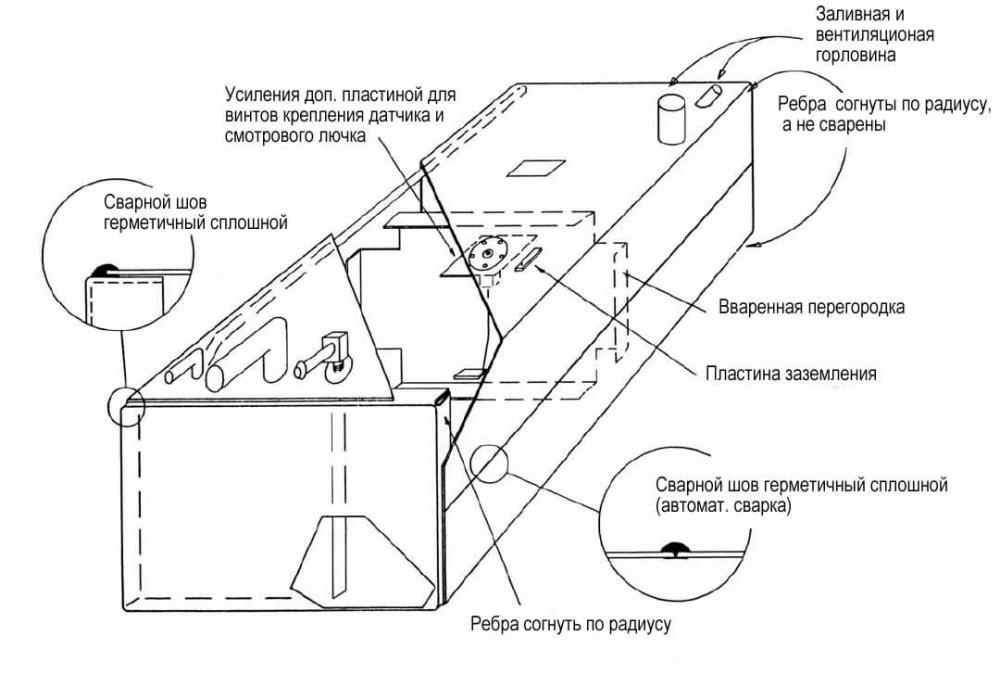 Заливная и вентиляционая горловина

Усиления доп. пластиной для винтов крепления датчика и смотрового лючка

Ребра согнуты по радиусу, а не сварены

Сварной шов герметичный сплошной

Вваренная перегородка

Пластина заземления

Сварной шов герметичный сплошной (автомат. сварка)

Ребра согнуть по радиусу