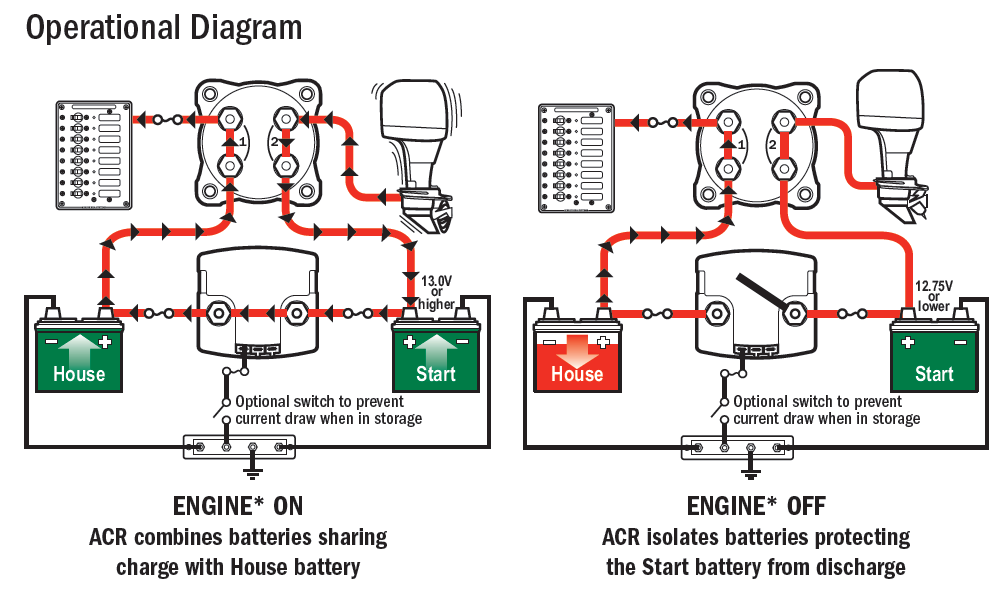 Operational Diagram

1 2

13.0V or higher

House

Start

Optional switch to prevent current draw when in storage

ENGINE* ON
ACR combines batteries sharing charge with House battery

1 2

12.75V or lower

House

Start

Optional switch to prevent current draw when in storage

ENGINE* OFF
ACR isolates batteries protecting the Start battery from discharge